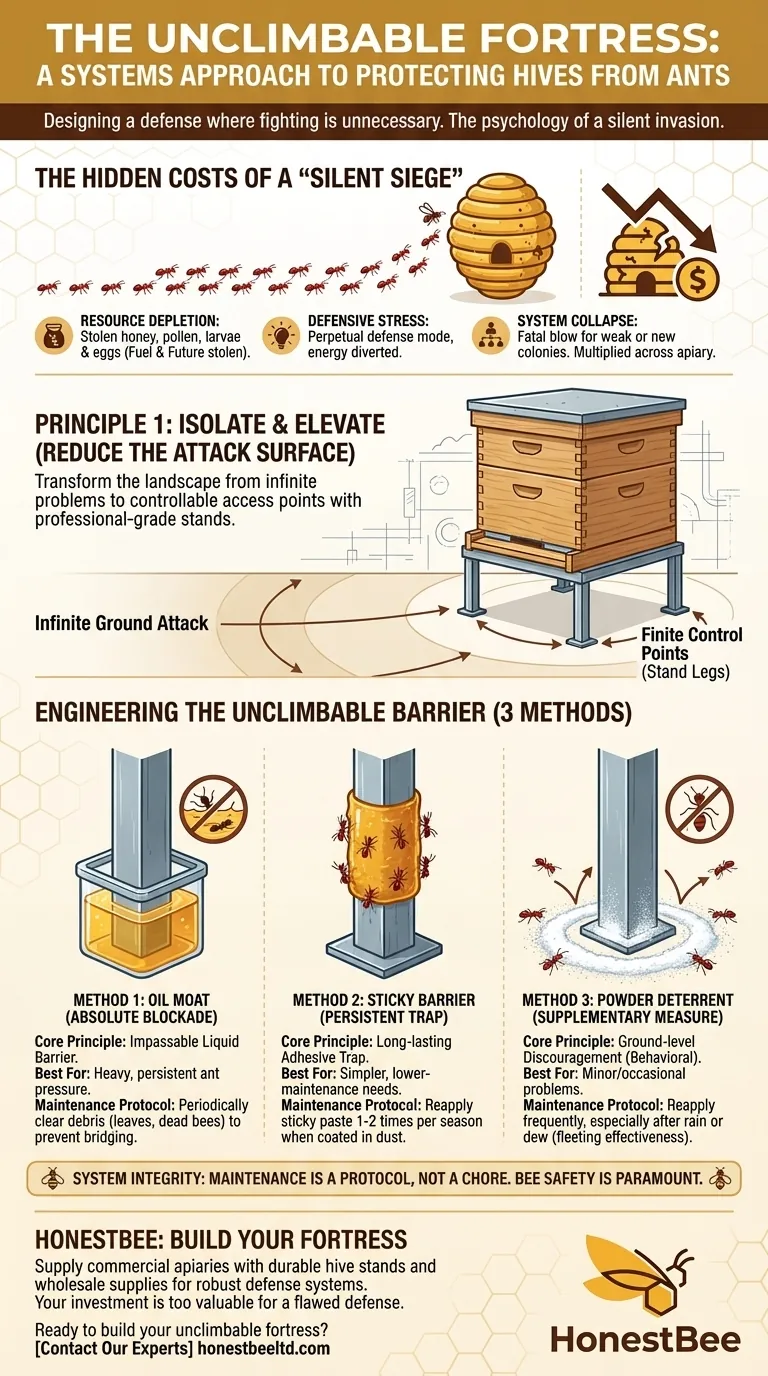 THE UNCLIMBABLE FORTRESS:
A SYSTEMS APPROACH TO PROTECTING HIVES FROM ANTS

Designing a defense where fighting is unnecessary. The psychology of a silent invasion.

THE HIDDEN COSTS OF A "SILENT SIEGE"

RESOURCE DEPLETION: Stolen honey, pollen, larvae & eggs (Fuel & Future stolen).

DEFENSIVE STRESS: Perpetual defense mode, energy diverted.

SYSTEM COLLAPSE: Fatal blow for weak or new colonies. Multiplied across apiary.

PRINCIPLE 1: ISOLATE & ELEVATE (REDUCE THE ATTACK SURFACE)

Transform the landscape from infinite problems to controllable access points with professional-grade stands.

Infinite Ground Attack

Finite Control Points (Stand Legs)

ENGINEERING THE UNCLIMBABLE BARRIER (3 METHODS)

METHOD 1: OIL MOAT (ABSOLUTE BLOCKADE)
Core Principle: Impassable Liquid Barrier.
Best For: Heavy, persistent ant pressure.
Maintenance Protocol: Periodically clear debris (leaves, dead bees) to prevent bridging.

METHOD 2: STICKY BARRIER (PERSISTENT TRAP)
Core Principle: Long-lasting Adhesive Trap.
Best For: Simpler, lower-maintenance needs.
Maintenance Protocol: Reapply sticky paste 1-2 times per season when coated in dust.

METHOD 3: POWDER DETERRENT (SUPPLEMENTARY MEASURE)
Core Principle: Ground-level Discouragement (Behavioral).
Best For: Minor/occasional problems.
Maintenance Protocol: Reapply frequently, especially after rain or dew (fleeting effectiveness).

SYSTEM INTEGRITY: MAINTENANCE IS A PROTOCOL, NOT A CHORE. BEE SAFETY IS PARAMOUNT.

HONESTBEE: BUILD YOUR FORTRESS

Supply commercial apiaries with durable hive stands and wholesale supplies for robust defense systems.
Your investment is too valuable for a flawed defense.

Ready to build your unclimbable fortress?
[Contact Our Experts] honestbeeltd.com

HonestBee