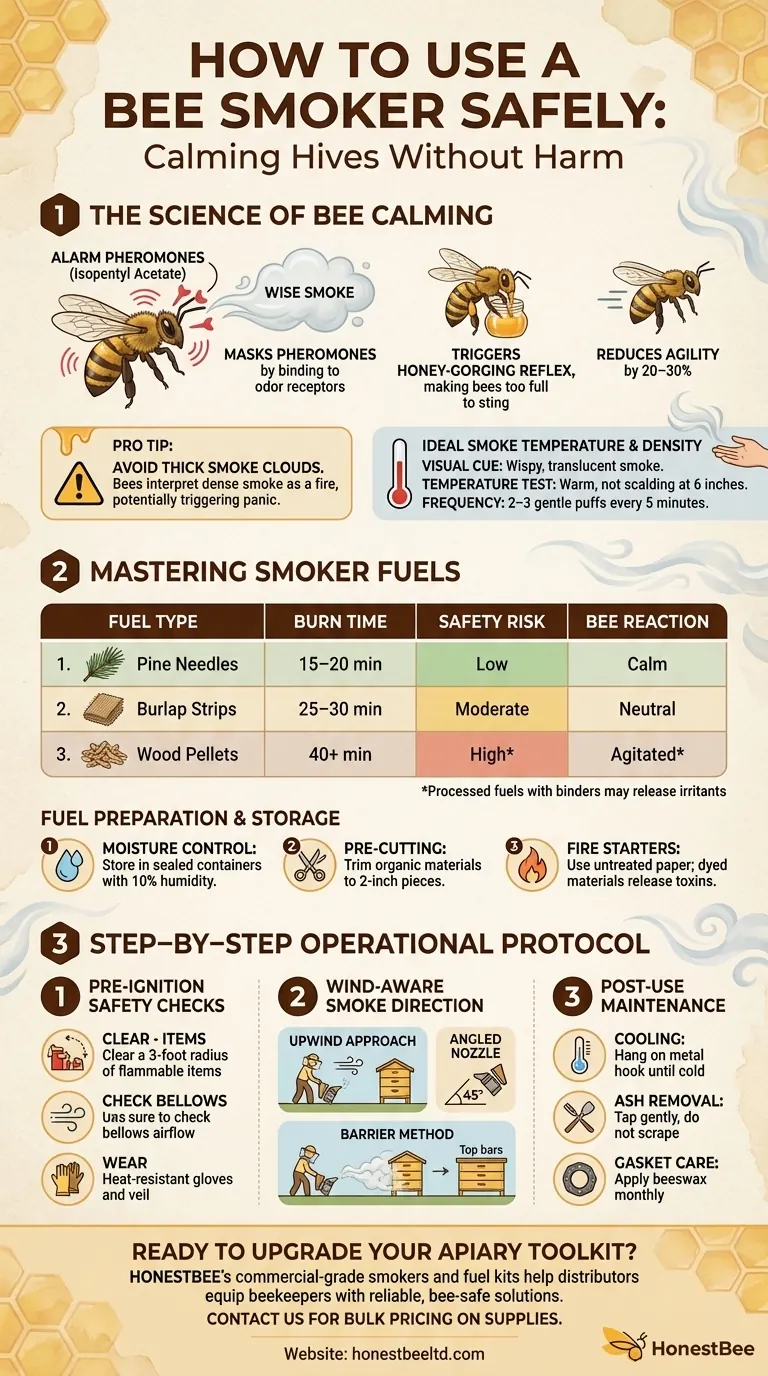 HOW TO USE A BEE SMOKER SAFELY:
Calming Hives Without Harm

1 THE SCIENCE OF BEE CALMING

ALARM PHEROMONES (Isopentyl Acetate)

WISE SMOKE

MASKS PHEROMONES by binding to odor receptors

TRIGGERS HONEY-GORGING REFLEX, making bees too full to sting

REDUCES AGILITY by 20–30%

PRO TIP:
AVOID THICK SMOKE CLOUDS. Bees interpret dense smoke as a fire, potentially triggering panic.

IDEAL SMOKE TEMPERATURE & DENSITY
VISUAL CUE: Wispy, translucent smoke.
TEMPERATURE TEST: Warm, not scalding at 6 inches.
FREQUENCY: 2–3 gentle puffs every 5 minutes.

2 MASTERING SMOKER FUELS

| FUEL TYPE | BURN TIME | SAFETY RISK | BEE REACTION |
|---|---|---|---|
| 1. Pine Needles | 15–20 min | Low | Calm |
| 2. Burlap Strips | 25–30 min | Moderate | Neutral |
| 3. Wood Pellets | 40+ min | High* | Agitated* |

*Processed fuels with binders may release irritants

FUEL PREPARATION & STORAGE

1 MOISTURE CONTROL: Store in sealed containers with 10% humidity.

2 PRE-CUTTING: Trim organic materials to 2-inch pieces.

3 FIRE STARTERS: Use untreated paper; dyed materials release toxins.

3 STEP–BY–STEP OPERATIONAL PROTOCOL

1 PRE-IGNITION SAFETY CHECKS

CLEAR - ITEMS
Clear a 3-foot radius of flammable items

CHECK BELLOWS
Uas sure to check bellows airflow

WEAR
Heat-resistant gloves and veil

2 WIND-AWARE SMOKE DIRECTION

UPWIND APPROACH

ANGLED NOZZLE
45°

BARRIER METHOD
Top bars

3 POST-USE MAINTENANCE

COOLING:
Hang on metal hook until cold

ASH REMOVAL:
Tap gently, do not scrape

GASKET CARE:
Apply beeswax monthly

READY TO UPGRADE YOUR APIARY TOOLKIT?
HONESTBEE's commercial-grade smokers and fuel kits help distributors equip beekeepers with reliable, bee-safe solutions.
CONTACT US FOR BULK PRICING ON SUPPLIES.

Website: honestbeeltd.com

HonestBee