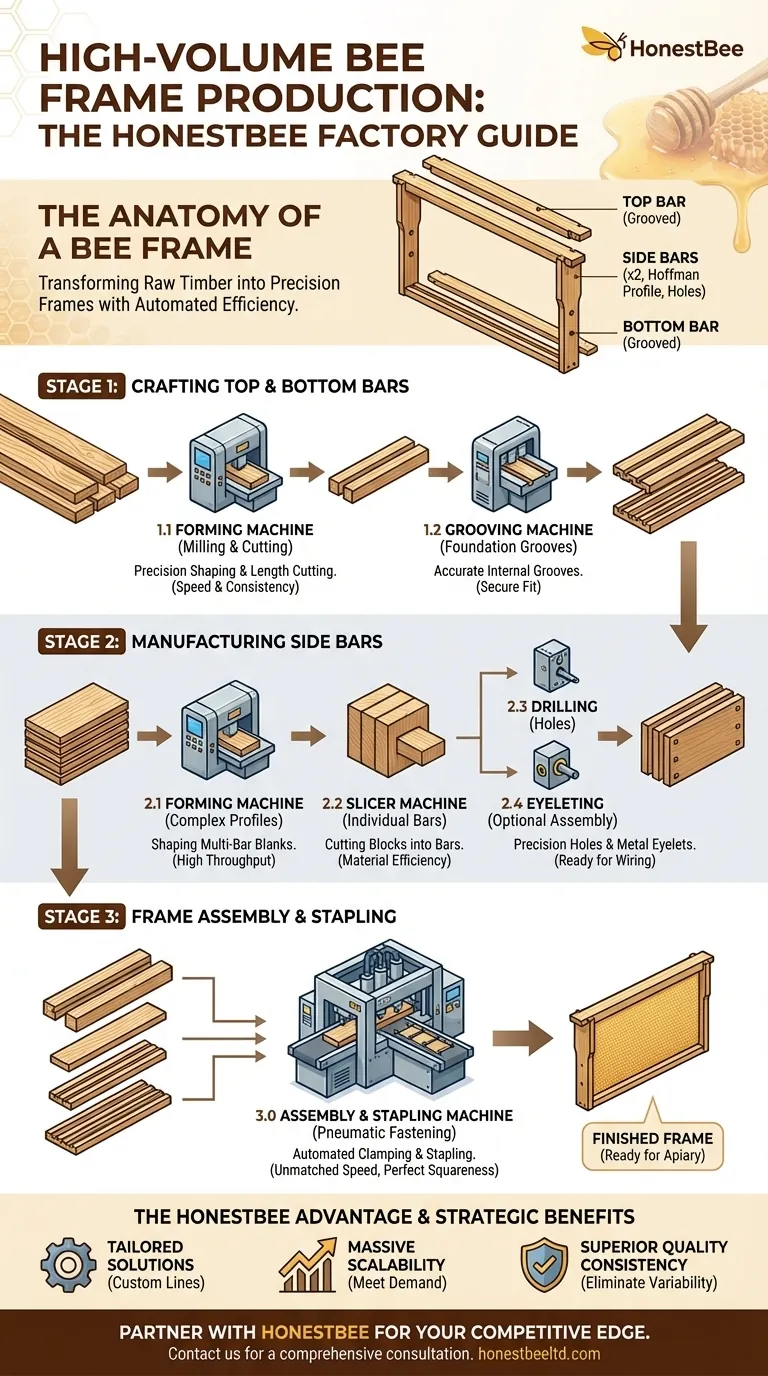 HIGH-VOLUME BEE FRAME PRODUCTION: THE HONESTBEE FACTORY GUIDE

HonestBee

THE ANATOMY OF A BEE FRAME

Transforming Raw Timber into Precision Frames with Automated Efficiency.

TOP BAR (Grooved)

SIDE BARS (x2, Hoffman Profile, Holes)

BOTTOM BAR (Grooved)

STAGE 1: CRAFTING TOP & BOTTOM BARS

1.1 FORMING MACHINE (Milling & Cutting)
Precision Shaping & Length Cutting. (Speed & Consistency)

1.2 GROOVING MACHINE (Foundation Grooves)
Accurate Internal Grooves. (Secure Fit)

STAGE 2: MANUFACTURING SIDE BARS

2.1 FORMING MACHINE (Complex Profiles)
Shaping Multi-Bar Blanks. (High Throughput)

2.2 SLICER MACHINE (Individual Bars)
Cutting Blocks into Bars. (Material Efficiency)

2.3 DRILLING (Holes)

2.4 EYELETING (Optional Assembly)
Precision Holes & Metal Eyelets. (Ready for Wiring)

STAGE 3: FRAME ASSEMBLY & STAPLING

3.0 ASSEMBLY & STAPLING MACHINE (Pneumatic Fastening)
Automated Clamping & Stapling. (Unmatched Speed, Perfect Squareness)

FINISHED FRAME (Ready for Apiary)

THE HONESTBEE ADVANTAGE & STRATEGIC BENEFITS

TAILORED SOLUTIONS (Custom Lines)

MASSIVE SCALABILITY (Meet Demand)

SUPERIOR QUALITY CONSISTENCY (Eliminate Variability)

PARTNER WITH HONESTBEE FOR YOUR COMPETITIVE EDGE.
Contact us for a comprehensive consultation. honestbeeltd.com