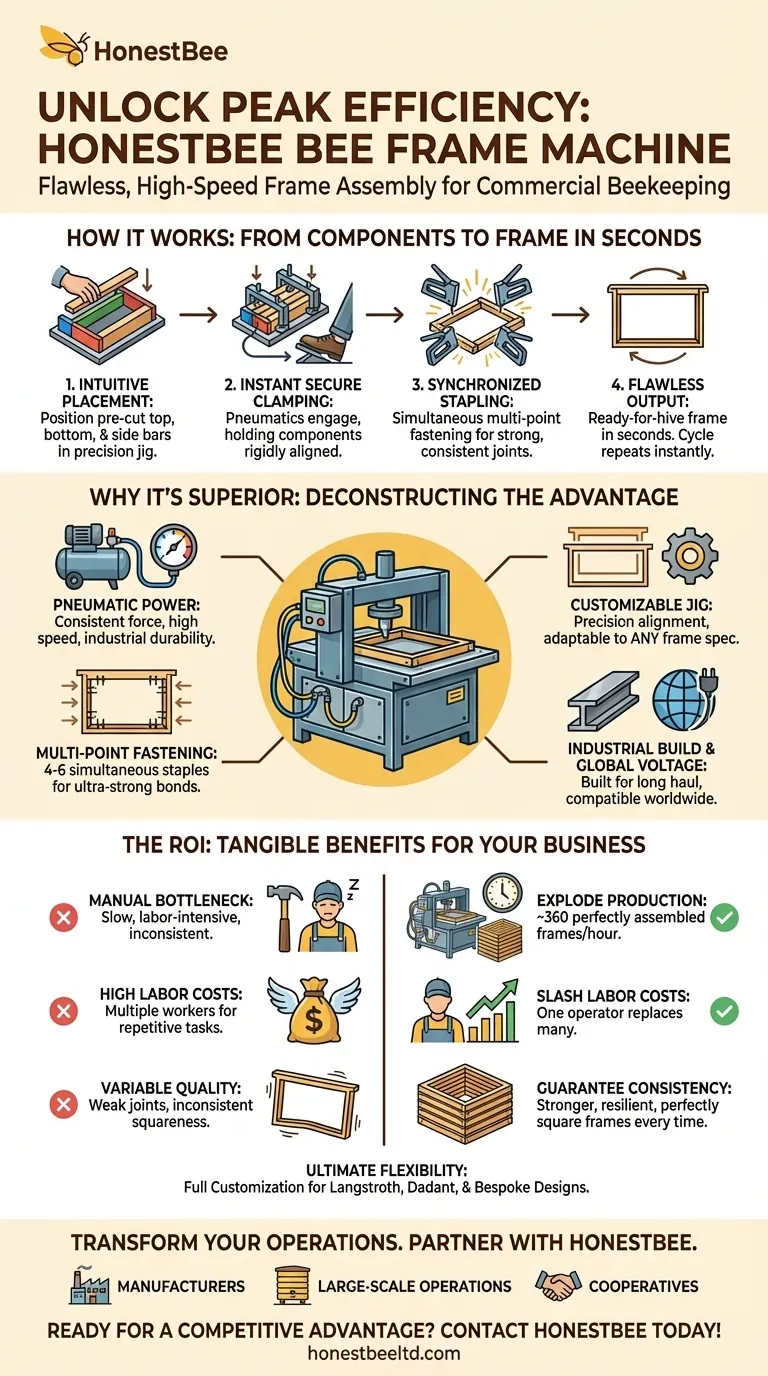 HonestBee

UNLOCK PEAK EFFICIENCY: HONESTBEE BEE FRAME MACHINE

Flawless, High-Speed Frame Assembly for Commercial Beekeeping

HOW IT WORKS: FROM COMPONENTS TO FRAME IN SECONDS

1. INTUITIVE PLACEMENT: Position pre-cut top, bottom, & side bars in precision jig.

2. INSTANT SECURE CLAMPING: Pneumatics engage, holding components rigidly aligned.

3. SYNCHRONIZED STAPLING: Simultaneous multi-point fastening for strong, consistent joints.

4. FLAWLESS OUTPUT: Ready-for-hive frame in seconds. Cycle repeats instantly.

WHY IT'S SUPERIOR: DECONSTRUCTING THE ADVANTAGE

PNEUMATIC POWER: Consistent force, high speed, industrial durability.

MULTI-POINT FASTENING: 4-6 simultaneous staples for ultra-strong bonds.

CUSTOMIZABLE JIG: Precision alignment, adaptable to ANY frame spec.

INDUSTRIAL BUILD & GLOBAL VOLTAGE: Built for long haul, compatible worldwide.

THE ROI: TANGIBLE BENEFITS FOR YOUR BUSINESS

MANUAL BOTTLENECK: Slow, labor-intensive, inconsistent.

HIGH LABOR COSTS: Multiple workers for repetitive tasks.

VARIABLE QUALITY: Weak joints, inconsistent squareness.

EXPLODE PRODUCTION: ~360 perfectly assembled frames/hour.

SLASH LABOR COSTS: One operator replaces many.

GUARANTEE CONSISTENCY: Stronger, resilient, perfectly square frames every time.

ULTIMATE FLEXIBILITY: Full Customization for Langstroth, Dadant, & Bespoke Designs.

TRANSFORM YOUR OPERATIONS. PARTNER WITH HONESTBEE.

MANUFACTURERS
LARGE-SCALE OPERATIONS
COOPERATIVES

READY FOR A COMPETITIVE ADVANTAGE? CONTACT HONESTBEE TODAY!
honestbeeltd.com