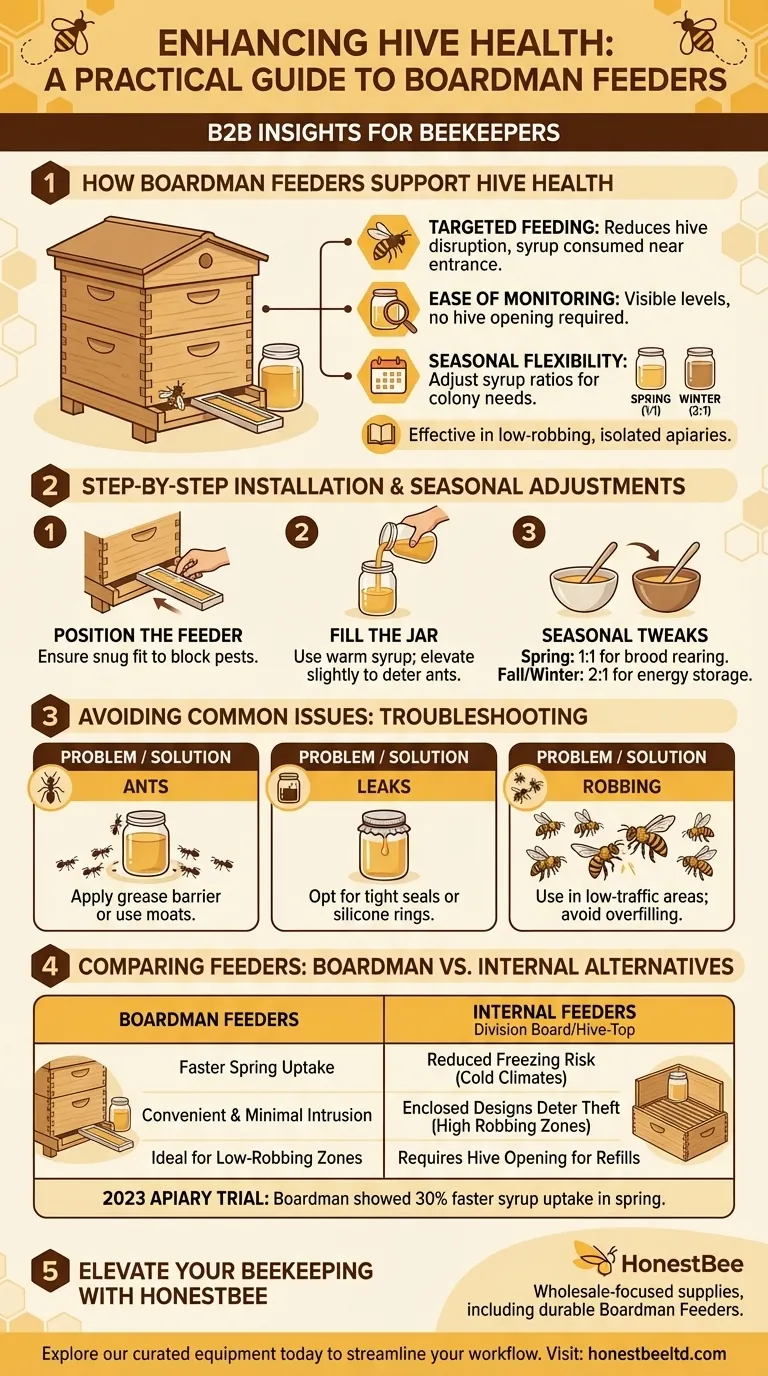 ENHANCING HIVE HEALTH:
A PRACTICAL GUIDE TO BOARDMAN FEEDERS

B2B INSIGHTS FOR BEEKEEPERS

1 HOW BOARDMAN FEEDERS SUPPORT HIVE HEALTH

TARGETED FEEDING: Reduces hive disruption, syrup consumed near entrance.

EASE OF MONITORING: Visible levels, no hive opening required.

SEASONAL FLEXIBILITY: Adjust syrup ratios for colony needs.

SPRING (1/1) WINTER (2:1)

Effective in low-robbing, isolated apiaries.

2 STEP-BY-STEP INSTALLATION & SEASONAL ADJUSTMENTS

1 POSITION THE FEEDER
Ensure snug fit to block pests.

2 FILL THE JAR
Use warm syrup; elevate slightly to deter ants.

3 SEASONAL TWEAKS
Spring: 1:1 for brood rearing.
Fall/Winter: 2:1 for energy storage.

3 AVOIDING COMMON ISSUES: TROUBLESHOOTING

PROBLEM / SOLUTION
ANTS
Apply grease barrier or use moats.

PROBLEM / SOLUTION
LEAKS
Opt for tight seals or silicone rings.

PROBLEM / SOLUTION
ROBBING
Use in low-traffic areas; avoid overfilling.

4 COMPARING FEEDERS: BOARDMAN VS. INTERNAL ALTERNATIVES

| BOARDMAN FEEDERS | INTERNAL FEEDERS Division Board/Hive-Top |
|---|---|
| Faster Spring Uptake | Reduced Freezing Risk (Cold Climates) |
| Convenient & Minimal Intrusion | Enclosed Designs Deter Theft (High Robbing Zones) |
| Ideal for Low-Robbing Zones | Requires Hive Opening for Refills |

2023 APIARY TRIAL: Boardman showed 30% faster syrup uptake in spring.

5 ELEVATE YOUR BEEKEEPING WITH HONESTBEE

HonestBee
Wholesale-focused supplies, including durable Boardman Feeders.

Explore our curated equipment today to streamline your workflow. Visit: honestbeeltd.com