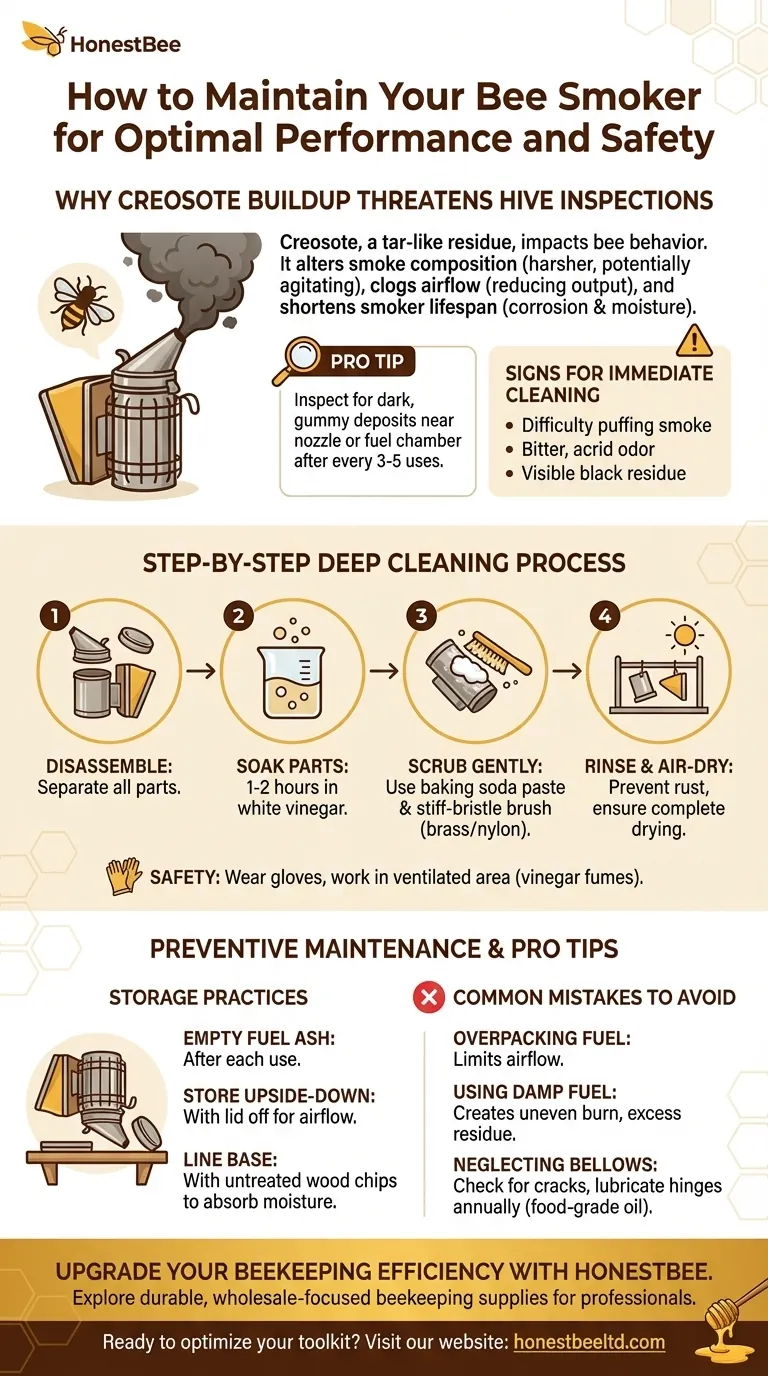 HonestBee

How to Maintain Your Bee Smoker for Optimal Performance and Safety

WHY CREOSOTE BUILDUP THREATENS HIVE INSPECTIONS

Creosote, a tar-like residue, impacts bee behavior. It alters smoke composition (harsher, potentially agitating), clogs airflow (reducing output), and shortens smoker lifespan (corrosion & moisture).

PRO TIP
Inspect for dark, gummy deposits near nozzle or fuel chamber after every 3-5 uses.

SIGNS FOR IMMEDIATE CLEANING
• Difficulty puffing smoke
• Bitter, acrid odor
• Visible black residue

STEP-BY-STEP DEEP CLEANING PROCESS

1
DISASSEMBLE: Separate all parts.

2
SOAK PARTS: 1-2 hours in white vinegar.

3
SCRUB GENTLY: Use baking soda paste & stiff-bristle brush (brass/nylon).

4
RINSE & AIR-DRY: Prevent rust, ensure complete drying.

SAFETY: Wear gloves, work in ventilated area (vinegar fumes).

PREVENTIVE MAINTENANCE & PRO TIPS

STORAGE PRACTICES

EMPTY FUEL ASH: After each use.

STORE UPSIDE-DOWN: With lid off for airflow.

LINE BASE: With untreated wood chips to absorb moisture.

COMMON MISTAKES TO AVOID

OVERPACKING FUEL: Limits airflow.

USING DAMP FUEL: Creates uneven burn, excess residue.

NEGLECTING BELLOWS: Check for cracks, lubricate hinges annually (food-grade oil).

UPGRADE YOUR BEEKEEPING EFFICIENCY WITH HONESTBEE.
Explore durable, wholesale-focused beekeeping supplies for professionals.

Ready to optimize your toolkit? Visit our website: honestbeeltd.com