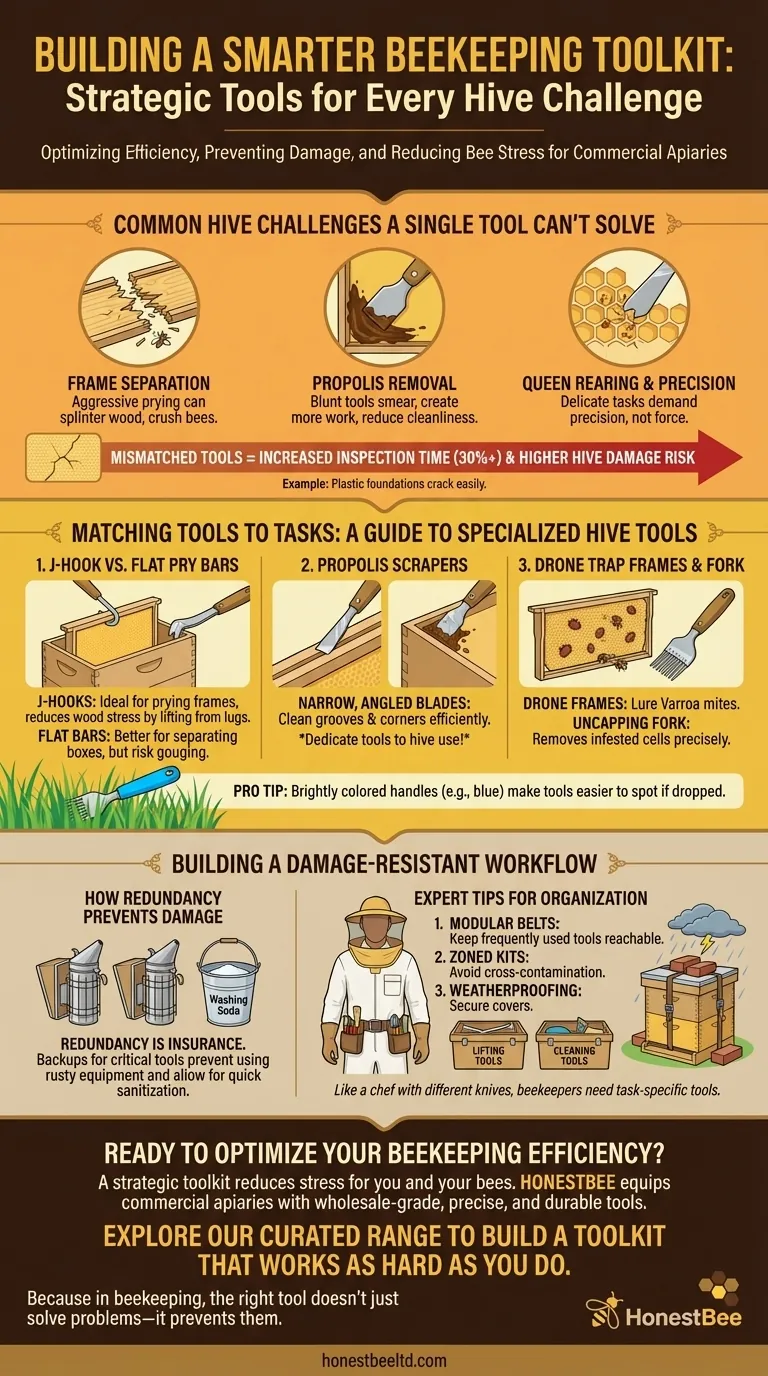 BUILDING A SMARTER BEEKEEPING TOOLKIT:
Strategic Tools for Every Hive Challenge

Optimizing Efficiency, Preventing Damage, and Reducing Bee Stress for Commercial Apiaries

COMMON HIVE CHALLENGES A SINGLE TOOL CAN'T SOLVE

FRAME SEPARATION
Aggressive prying can splinter wood, crush bees.

PROPOLIS REMOVAL
Blunt tools smear, create more work, reduce cleanliness.

QUEEN REARING & PRECISION
Delicate tasks demand precision, not force.

MISMATCHED TOOLS = INCREASED INSPECTION TIME (30%+) & HIGHER HIVE DAMAGE RISK

Example: Plastic foundations crack easily.

MATCHING TOOLS TO TASKS: A GUIDE TO SPECIALIZED HIVE TOOLS

1. J-HOOK VS. FLAT PRY BARS
J-HOOKS: Ideal for prying frames, reduces wood stress by lifting from lugs.
FLAT BARS: Better for separating boxes, but risk gouging.

2. PROPOLIS SCRAPERS
NARROW, ANGLED BLADES: Clean grooves & corners efficiently.
*Dedicate tools to hive use!*

3. DRONE TRAP FRAMES & FORK
DRONE FRAMES: Lure Varroa mites.
UNCAPPING FORK: Removes infested cells precisely.

PRO TIP: Brightly colored handles (e.g., blue) make tools easier to spot if dropped.

BUILDING A DAMAGE-RESISTANT WORKFLOW

HOW REDUNDANCY PREVENTS DAMAGE

Washing Soda

REDUNDANCY IS INSURANCE.
Backups for critical tools prevent using rusty equipment and allow for quick sanitization.

EXPERT TIPS FOR ORGANIZATION
1. MODULAR BELTS: Keep frequently used tools reachable.
2. ZONED KITS: Avoid cross-contamination.
3. WEATHERPROOFING: Secure covers.

LIFTING TOOLS
CLEANING TOOLS

Like a chef with different knives, beekeepers need task-specific tools.

READY TO OPTIMIZE YOUR BEEKEEPING EFFICIENCY?
A strategic toolkit reduces stress for you and your bees. HONESTBEE equips commercial apiaries with wholesale-grade, precise, and durable tools.

EXPLORE OUR CURATED RANGE TO BUILD A TOOLKIT THAT WORKS AS HARD AS YOU DO.

Because in beekeeping, the right tool doesn't just solve problems—it prevents them.

HonestBee

honestbeeltd.com