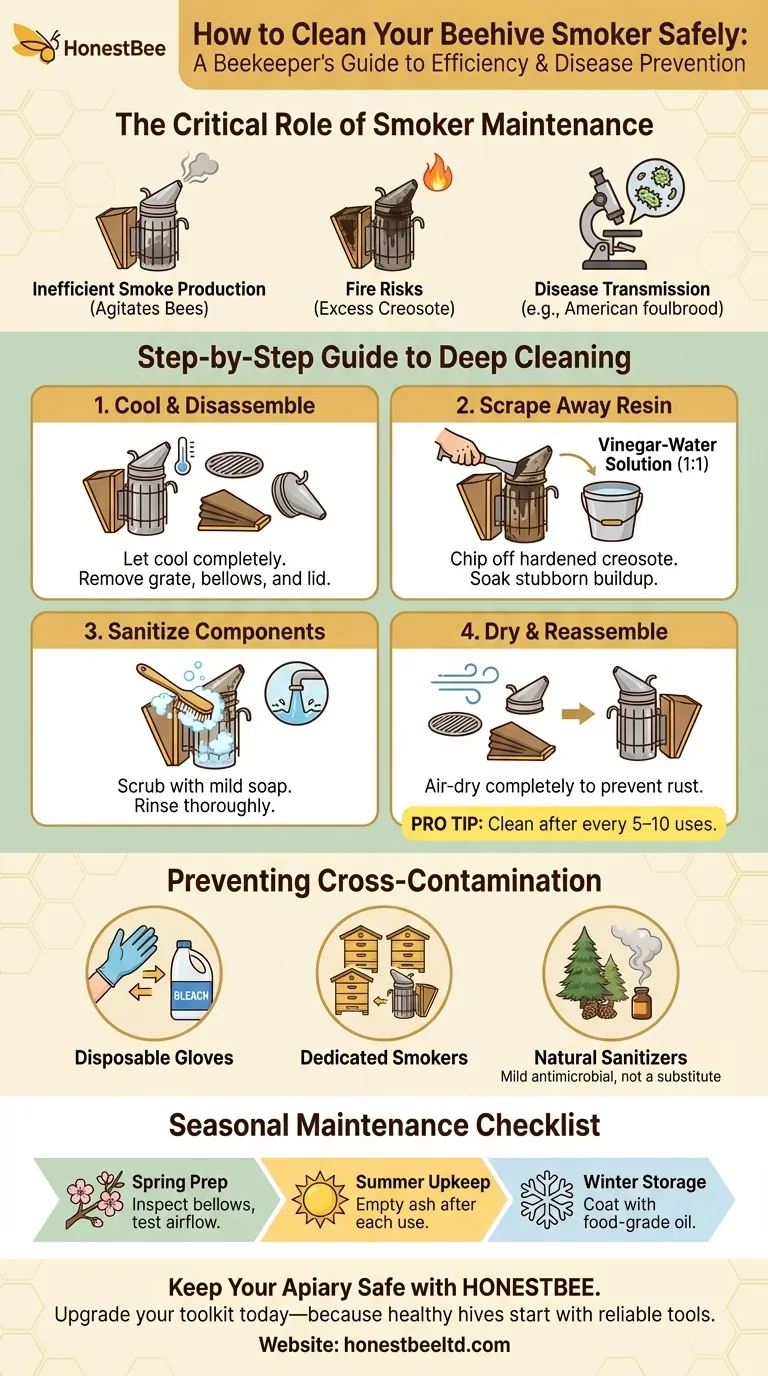 HonestBee

How to Clean Your Beehive Smoker Safely:
A Beekeeper's Guide to Efficiency & Disease Prevention

The Critical Role of Smoker Maintenance

Inefficient Smoke Production
(Agitates Bees)

Fire Risks
(Excess Creosote)

Disease Transmission
(e.g., American foulbrood)

Step-by-Step Guide to Deep Cleaning

1. Cool & Disassemble

Let cool completely.
Remove grate, bellows, and lid.

2. Scrape Away Resin

Vinegar-Water Solution (1:1)

Chip off hardened creosote.
Soak stubborn buildup.

3. Sanitize Components

Scrub with mild soap.
Rinse thoroughly.

4. Dry & Reassemble

Air-dry completely to prevent rust.

PRO TIP: Clean after every 5–10 uses.

Preventing Cross-Contamination

BLEACH

Disposable Gloves

Dedicated Smokers

Natural Sanitizers
Mild antimicrobial, not a substitute

Seasonal Maintenance Checklist

Spring Prep
Inspect bellows, test airflow.

Summer Upkeep
Empty ash after each use.

Winter Storage
Coat with food-grade oil.

Keep Your Apiary Safe with HONESTBEE.
Upgrade your toolkit today—because healthy hives start with reliable tools.
Website: honestbeeltd.com