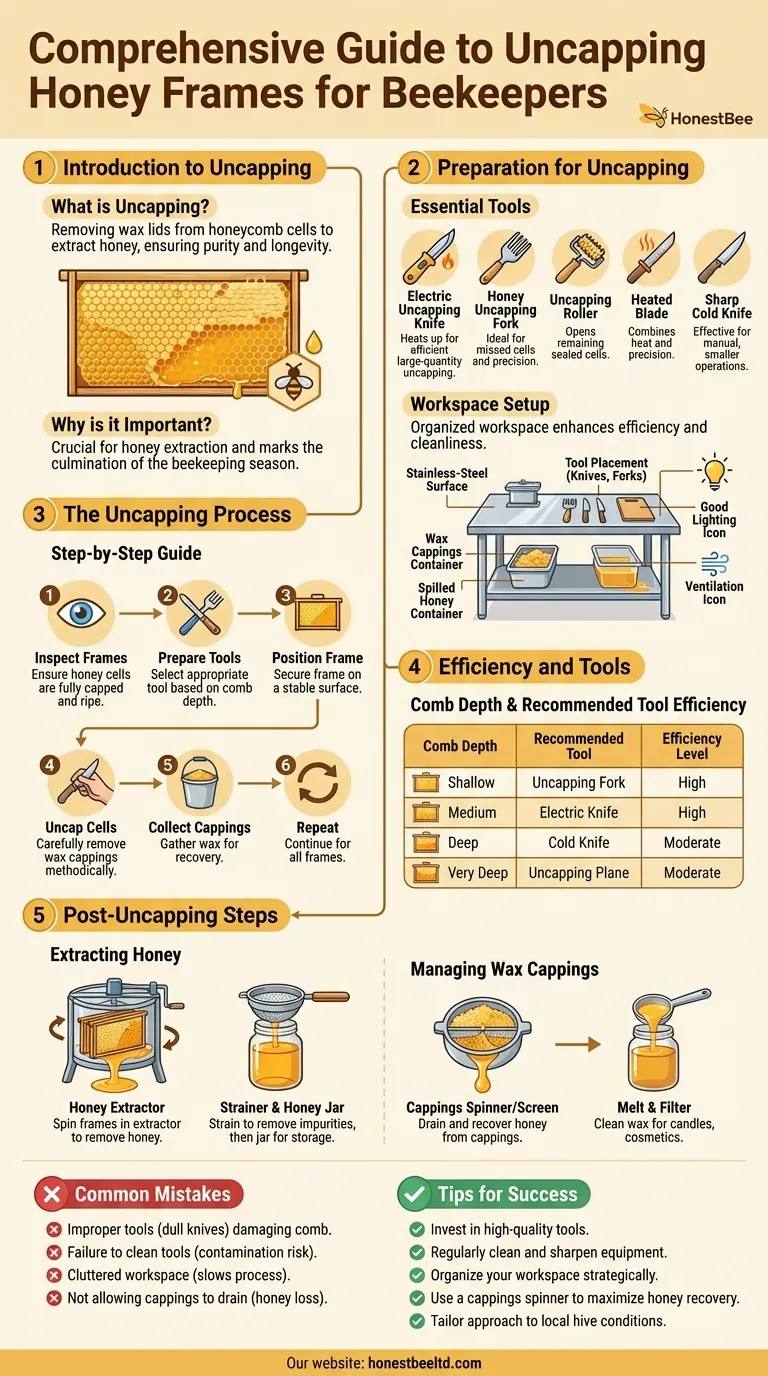 Comprehensive Guide to Uncapping Honey Frames for Beekeepers

HonestBee

1 Introduction to Uncapping

What is Uncapping?
Removing wax lids from honeycomb cells to extract honey, ensuring purity and longevity.

Why is it Important?
Crucial for honey extraction and marks the culmination of the beekeeping season.

2 Preparation for Uncapping

Essential Tools

Electric Uncapping Knife
Heats up for efficient large-quantity uncapping.

Honey Uncapping Fork
Ideal for missed cells and precision.

Uncapping Roller
Opens remaining sealed cells.

Heated Blade
Combines heat and precision.

Sharp Cold Knife
Effective for manual, smaller operations.

Workspace Setup
Organized workspace enhances efficiency and cleanliness.

Stainless-Steel Surface
Tool Placement (Knives, Forks)
Good Lighting Icon
Wax Cappings Container
Spilled Honey Container
Ventilation Icon

3 The Uncapping Process

Step-by-Step Guide

1 Inspect Frames
Ensure honey cells are fully capped and ripe.

2 Prepare Tools
Select appropriate tool based on comb depth.

3 Position Frame
Secure frame on a stable surface.

4 Uncap Cells
Carefully remove wax cappings methodically.

5 Collect Cappings
Gather wax for recovery.

6 Repeat
Continue for all frames.

4 Efficiency and Tools

Comb Depth & Recommended Tool Efficiency

| Comb Depth | Recommended Tool | Efficiency Level |
|---|---|---|
| Shallow | Uncapping Fork | High |
| Medium | Electric Knife | High |
| Deep | Cold Knife | Moderate |
| Very Deep | Uncapping Plane | Moderate |

5 Post-Uncapping Steps

Extracting Honey

Honey Extractor
Spin frames in extractor to remove honey.

Strainer & Honey Jar
Strain to remove impurities, then jar for storage.

Managing Wax Cappings

Cappings Spinner/Screen
Drain and recover honey from cappings.

Melt & Filter
Clean wax for candles, cosmetics.

Common Mistakes
Improper tools (dull knives) damaging comb.
Failure to clean tools (contamination risk).
Cluttered workspace (slows process).
Not allowing cappings to drain (honey loss).

Tips for Success
Invest in high-quality tools.
Regularly clean and sharpen equipment.
Organize your workspace strategically.
Use a cappings spinner to maximize honey recovery.
Tailor approach to local hive conditions.

Our website: honestbeeltd.com