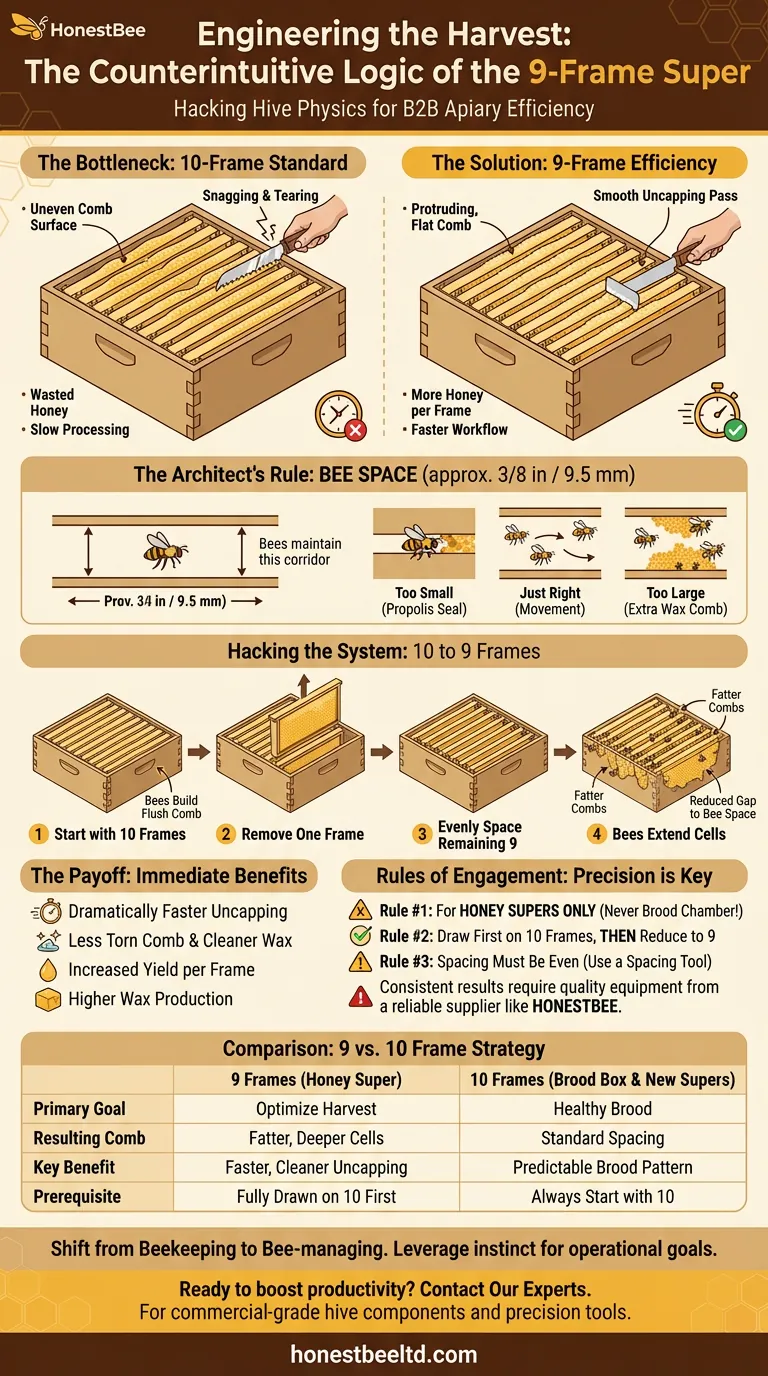 HonestBee

Engineering the Harvest:
The Counterintuitive Logic of the 9-Frame Super

Hacking Hive Physics for B2B Apiary Efficiency

The Bottleneck: 10-Frame Standard

Snagging & Tearing

• Uneven Comb Surface

• Wasted Honey
• Slow Processing

The Solution: 9-Frame Efficiency

Smooth Uncapping Pass

• Protruding, Flat Comb

• More Honey per Frame
• Faster Workflow

The Architect's Rule: BEE SPACE (approx. 3/8 in / 9.5 mm)

Bees maintain this corridor

Prov. 34 in / 9.5 mm)

Too Small (Propolis Seal)

Just Right (Movement)

Too Large (Extra Wax Comb)

Hacking the System: 10 to 9 Frames

Bees Build Flush Comb

1 Start with 10 Frames

2 Remove One Frame

3 Evenly Space Remaining 9

Fatter Combs

Fatter Combs

Reduced Gap to Bee Space

4 Bees Extend Cells

The Payoff: Immediate Benefits

Dramatically Faster Uncapping
Less Torn Comb & Cleaner Wax
Increased Yield per Frame
Higher Wax Production

Rules of Engagement: Precision is Key

Rule #1: For HONEY SUPERS ONLY (Never Brood Chamber!)
Rule #2: Draw First on 10 Frames, THEN Reduce to 9
Rule #3: Spacing Must Be Even (Use a Spacing Tool)
Consistent results require quality equipment from a reliable supplier like HONESTBEE.

Comparison: 9 vs. 10 Frame Strategy

| | 9 Frames (Honey Super) | 10 Frames (Brood Box & New Supers) |
|---|---|---|
| Primary Goal | Optimize Harvest | Healthy Brood |
| Resulting Comb | Fatter, Deeper Cells | Standard Spacing |
| Key Benefit | Faster, Cleaner Uncapping | Predictable Brood Pattern |
| Prerequisite | Fully Drawn on 10 First | Always Start with 10 |

Shift from Beekeeping to Bee-managing. Leverage instinct for operational goals.

Ready to boost productivity? Contact Our Experts.
For commercial-grade hive components and precision tools.

honestbeeltd.com