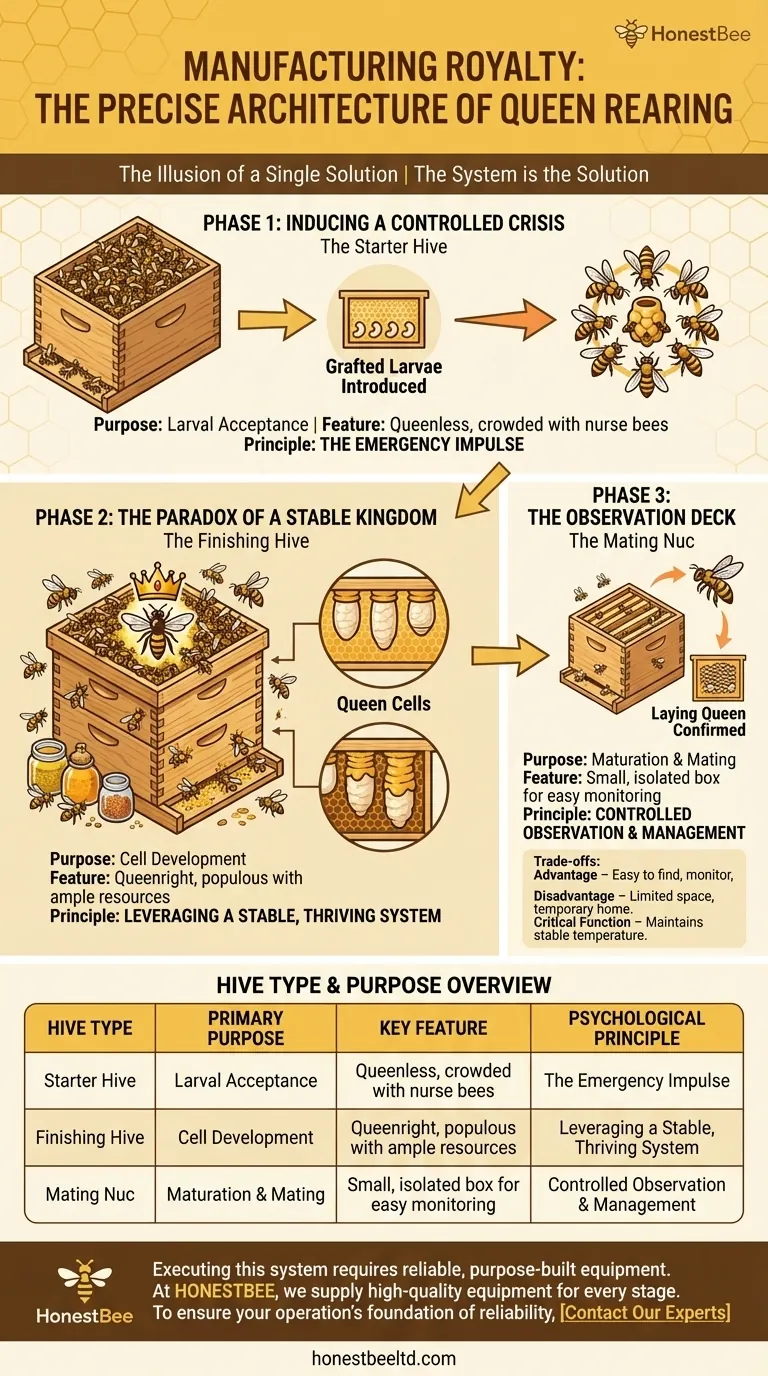 HonestBee

MANUFACTURING ROYALTY: THE PRECISE ARCHITECTURE OF QUEEN REARING

The Illusion of a Single Solution | The System is the Solution

PHASE 1: INDUCING A CONTROLLED CRISIS
The Starter Hive

Grafted Larvae Introduced

Purpose: Larval Acceptance | Feature: Queenless, crowded with nurse bees
Principle: THE EMERGENCY IMPULSE

PHASE 2: THE PARADOX OF A STABLE KINGDOM
The Finishing Hive

Queen Cells

Purpose: Cell Development
Feature: Queenright, populous with ample resources
Principle: LEVERAGING A STABLE, THRIVING SYSTEM

PHASE 3: THE OBSERVATION DECK
The Mating Nuc

Laying Queen Confirmed

Purpose: Maturation & Mating
Feature: Small, isolated box for easy monitoring
Principle: CONTROLLED OBSERVATION & MANAGEMENT

Trade-offs:
Advantage – Easy to find, monitor,
Disadvantage – Limited space, temporary home.
Critical Function – Maintains stable temperature.

HIVE TYPE & PURPOSE OVERVIEW

| HIVE TYPE | PRIMARY PURPOSE | KEY FEATURE | PSYCHOLOGICAL PRINCIPLE |
|---|---|---|---|
| Starter Hive | Larval Acceptance | Queenless, crowded with nurse bees | The Emergency Impulse |
| Finishing Hive | Cell Development | Queenright, populous with ample resources | Leveraging a Stable, Thriving System |
| Mating Nuc | Maturation & Mating | Small, isolated box for easy monitoring | Controlled Observation & Management |

HonestBee

Executing this system requires reliable, purpose-built equipment. At HONESTBEE, we supply high-quality equipment for every stage. To ensure your operation's foundation of reliability, [Contact Our Experts]

honestbeeltd.com