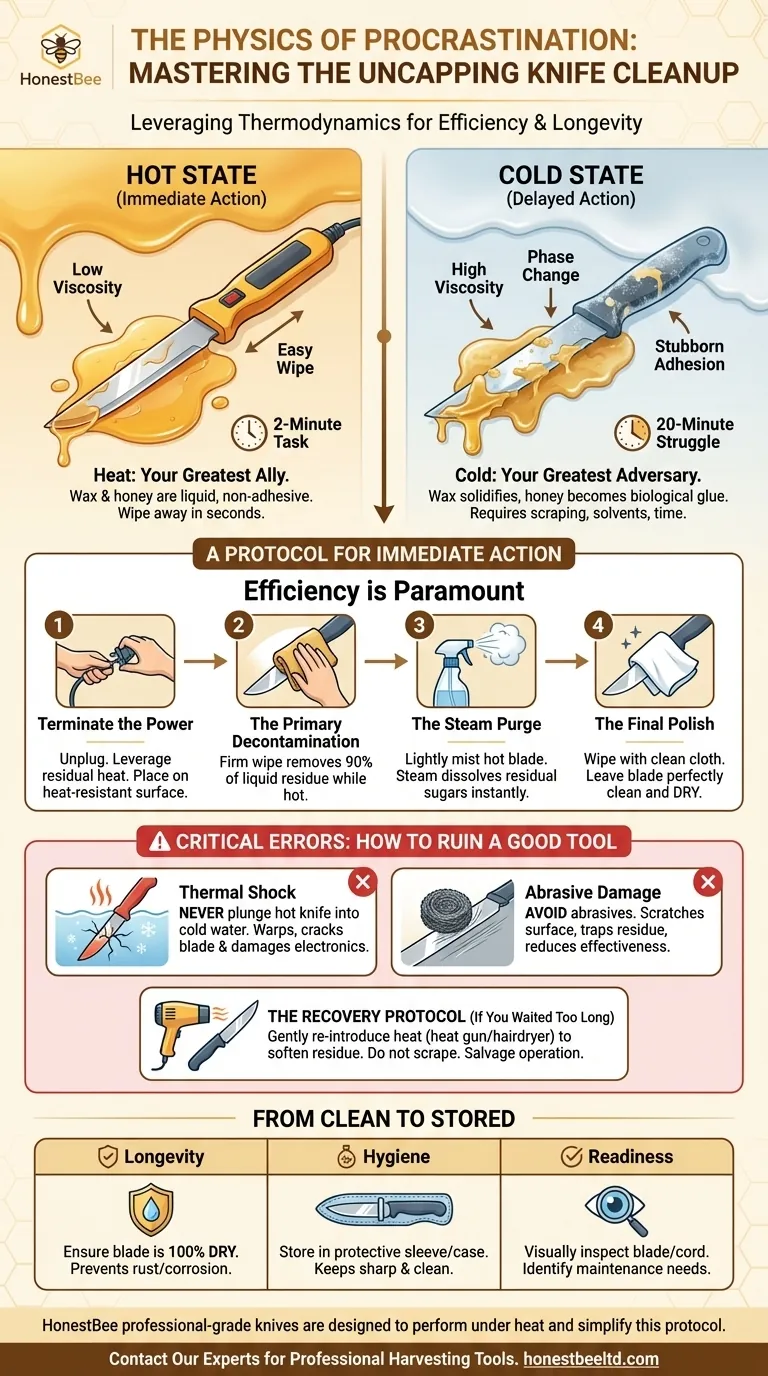 HonestBee

THE PHYSICS OF PROCRASTINATION: MASTERING THE UNCAPPING KNIFE CLEANUP

Leveraging Thermodynamics for Efficiency & Longevity

HOT STATE
(Immediate Action)

Low Viscosity

Easy Wipe

2-Minute Task

Heat: Your Greatest Ally.
Wax & honey are liquid, non-adhesive. Wipe away in seconds.

COLD STATE
(Delayed Action)

High Viscosity

Phase Change

Stubborn Adhesion

20-Minute Struggle

Cold: Your Greatest Adversary.
Wax solidifies, honey becomes biological glue. Requires scraping, solvents, time.

A PROTOCOL FOR IMMEDIATE ACTION

Efficiency is Paramount

1
Terminate the Power
Unplug. Leverage residual heat. Place on heat-resistant surface.

2
The Primary Decontamination
Firm wipe removes 90% of liquid residue while hot.

3
The Steam Purge
Lightly mist hot blade. Steam dissolves residual sugars instantly.

4
The Final Polish
Wipe with clean cloth. Leave blade perfectly clean and DRY.

CRITICAL ERRORS: HOW TO RUIN A GOOD TOOL

Thermal Shock
NEVER plunge hot knife into cold water. Warps, cracks blade & damages electronics.

Abrasive Damage
AVOID abrasives. Scratches surface, traps residue, reduces effectiveness.

THE RECOVERY PROTOCOL (If You Waited Too Long)
Gently re-introduce heat (heat gun/hairdryer) to soften residue. Do not scrape. Salvage operation.

FROM CLEAN TO STORED

| Longevity | Hygiene | Readiness |
|---|---|---|
| Ensure blade is 100% DRY. Prevents rust/corrosion. | Store in protective sleeve/case. Keeps sharp & clean. | Visually inspect blade/cord. Identify maintenance needs. |

HonestBee professional-grade knives are designed to perform under heat and simplify this protocol.

Contact Our Experts for Professional Harvesting Tools. honestbeeltd.com