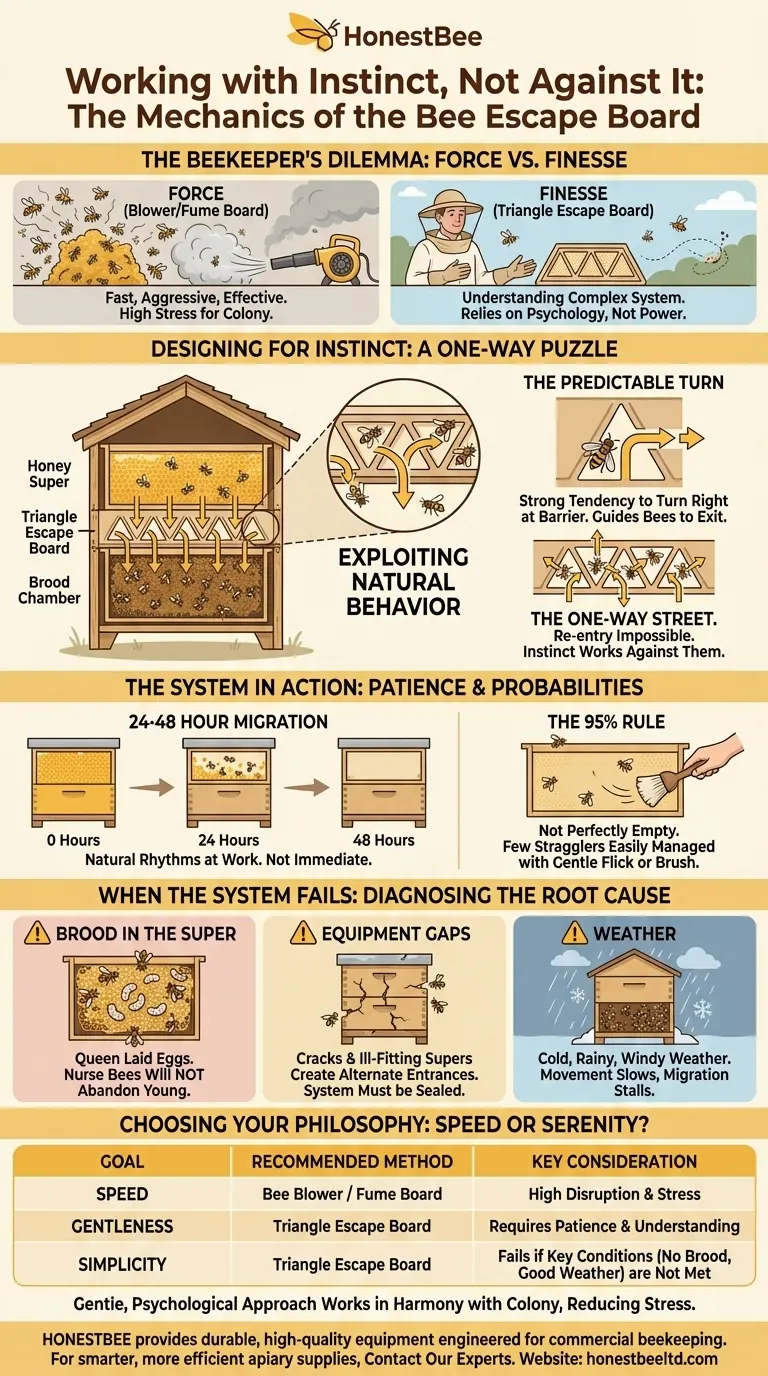 HonestBee

Working with Instinct, Not Against It: The Mechanics of the Bee Escape Board

THE BEEKEEPER'S DILEMMA: FORCE VS. FINESSE

FORCE
(Blower/Fume Board)
Fast, Aggressive, Effective. High Stress for Colony.

FINESSE
(Triangle Escape Board)
Understanding Complex System. Relies on Psychology, Not Power.

DESIGNING FOR INSTINCT: A ONE-WAY PUZZLE

Honey Super
Triangle Escape Board
Brood Chamber

EXPLOITING NATURAL BEHAVIOR

THE PREDICTABLE TURN
Strong Tendency to Turn Right at Barrier. Guides Bees to Exit.

THE ONE-WAY STREET.
Re-entry Impossible. Instinct Works Against Them.

THE SYSTEM IN ACTION: PATIENCE & PROBABILITIES

24-48 HOUR MIGRATION
0 Hours
24 Hours
48 Hours
Natural Rhythms at Work. Not Immediate.

THE 95% RULE
Not Perfectly Empty. Few Stragglers Easily Managed with Gentle Flick or Brush.

WHEN THE SYSTEM FAILS: DIAGNOSING THE ROOT CAUSE

BROOD IN THE SUPER
Queen Laid Eggs. Nurse Bees WIll NOT Abandon Young.

EQUIPMENT GAPS
Cracks & Ill-Fitting Supers Create Alternate Entrances. System Must be Sealed.

WEATHER
Cold, Rainy, Windy Weather. Movement Slows, Migration Stalls.

CHOOSING YOUR PHILOSOPHY: SPEED OR SERENITY?

| GOAL | RECOMMENDED METHOD | KEY CONSIDERATION |
|---|---|---|
| SPEED | Bee Blower / Fume Board | High Disruption & Stress |
| GENTLENESS | Triangle Escape Board | Requires Patience & Understanding |
| SIMPLICITY | Triangle Escape Board | Fails if Key Conditions (No Brood, Good Weather) are Not Met |

Gentie, Psychological Approach Works in Harmony with Colony, Reducing Stress.

HONESTBEE provides durable, high-quality equipment engineered for commercial beekeeping. For smarter, more efficient apiary supplies, Contact Our Experts. Website: honestbeeltd.com