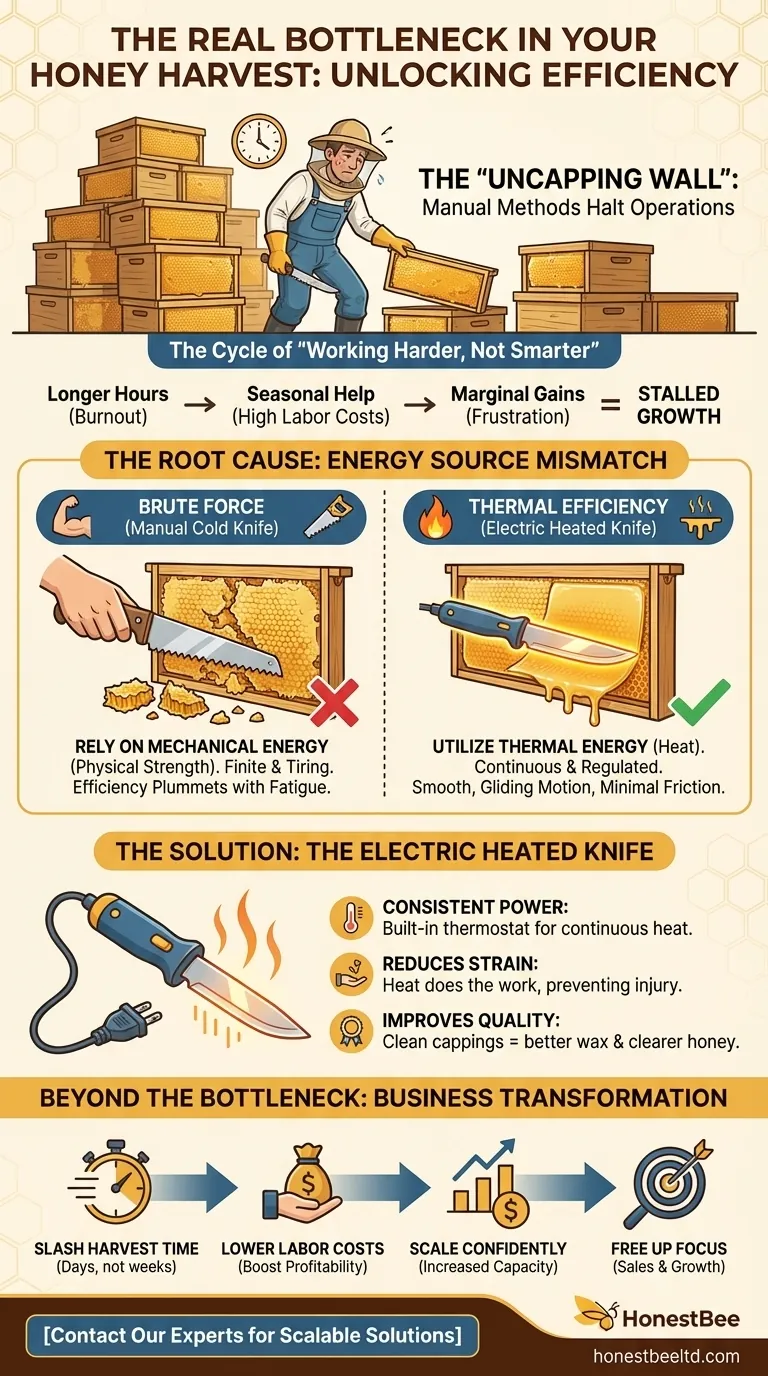 THE REAL BOTTLENECK IN YOUR HONEY HARVEST: UNLOCKING EFFICIENCY

THE "UNCAPPING WALL": Manual Methods Halt Operations

The Cycle of "Working Harder, Not Smarter"

Longer Hours (Burnout) → Seasonal Help (High Labor Costs) → Marginal Gains (Frustration) = STALLED GROWTH

THE ROOT CAUSE: ENERGY SOURCE MISMATCH

BRUTE FORCE (Manual Cold Knife)

RELY ON MECHANICAL ENERGY (Physical Strength). Finite & Tiring. Efficiency Plummets with Fatigue.

THERMAL EFFICIENCY (Electric Heated Knife)

UTILIZE THERMAL ENERGY (Heat). Continuous & Regulated. Smooth, Gliding Motion, Minimal Friction.

THE SOLUTION: THE ELECTRIC HEATED KNIFE

CONSISTENT POWER: Built-in thermostat for continuous heat.

REDUCES STRAIN: Heat does the work, preventing injury.

IMPROVES QUALITY: Clean cappings = better wax & clearer honey.

BEYOND THE BOTTLENECK: BUSINESS TRANSFORMATION

SLASH HARVEST TIME (Days, not weeks)

LOWER LABOR COSTS (Boost Profitability)

SCALE CONFIDENTLY (Increased Capacity)

FREE UP FOCUS (Sales & Growth)

[Contact Our Experts for Scalable Solutions]

HonestBee

honestbeeltd.com