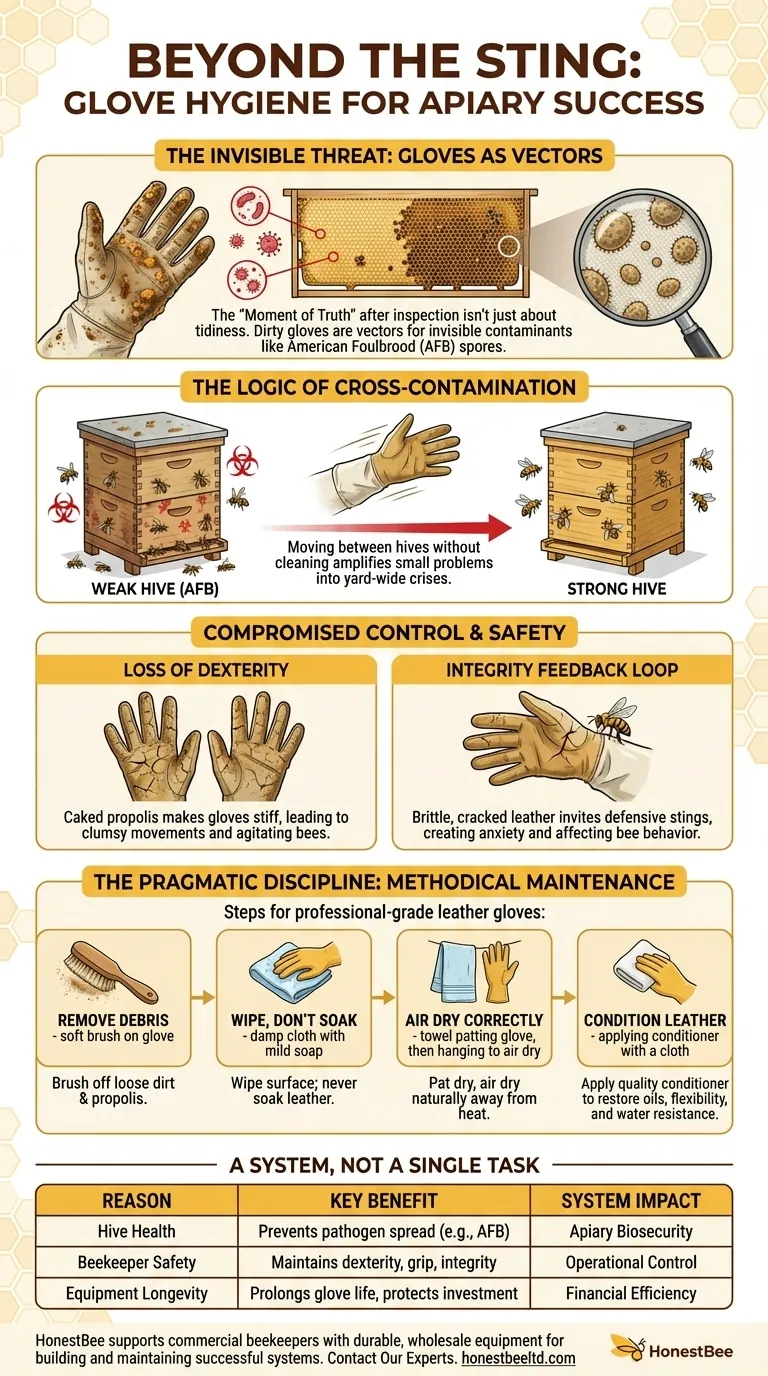 BEYOND THE STING:
GLOVE HYGIENE FOR APIARY SUCCESS

THE INVISIBLE THREAT: GLOVES AS VECTORS

The "Moment of Truth" after inspection isn't just about tidiness. Dirty gloves are vectors for invisible contaminants like American Foulbrood (AFB) spores.

THE LOGIC OF CROSS-CONTAMINATION

WEAK HIVE (AFB)

Moving between hives without cleaning amplifies small problems into yard-wide crises.

STRONG HIVE

COMPROMISED CONTROL & SAFETY

LOSS OF DEXTERITY

Caked propolis makes gloves stiff, leading to clumsy movements and agitating bees.

INTEGRITY FEEDBACK LOOP

Brittle, cracked leather invites defensive stings, creating anxiety and affecting bee behavior.

THE PRAGMATIC DISCIPLINE: METHODICAL MAINTENANCE

Steps for professional-grade leather gloves:

REMOVE DEBRIS
- soft brush on glove

Brush off loose dirt & propolis.

WIPE, DON'T SOAK
- damp cloth with mild soap

Wipe surface; never soak leather.

AIR DRY CORRECTLY
- towel patting glove, then hanging to air dry

Pat dry, air dry naturally away from heat.

CONDITION LEATHER
- applying conditioner with a cloth

Apply quality conditioner to restore oils, flexibility, and water resistance.

A SYSTEM, NOT A SINGLE TASK

| REASON | KEY BENEFIT | SYSTEM IMPACT |
|---|---|---|
| Hive Health | Prevents pathogen spread (e.g., AFB) | Apiary Biosecurity |
| Beekeeper Safety | Maintains dexterity, grip, integrity | Operational Control |
| Equipment Longevity | Prolongs glove life, protects investment | Financial Efficiency |

HonestBee supports commercial beekeepers with durable, wholesale equipment for building and maintaining successful systems. Contact Our Experts. honestbeeltd.com

HonestBee