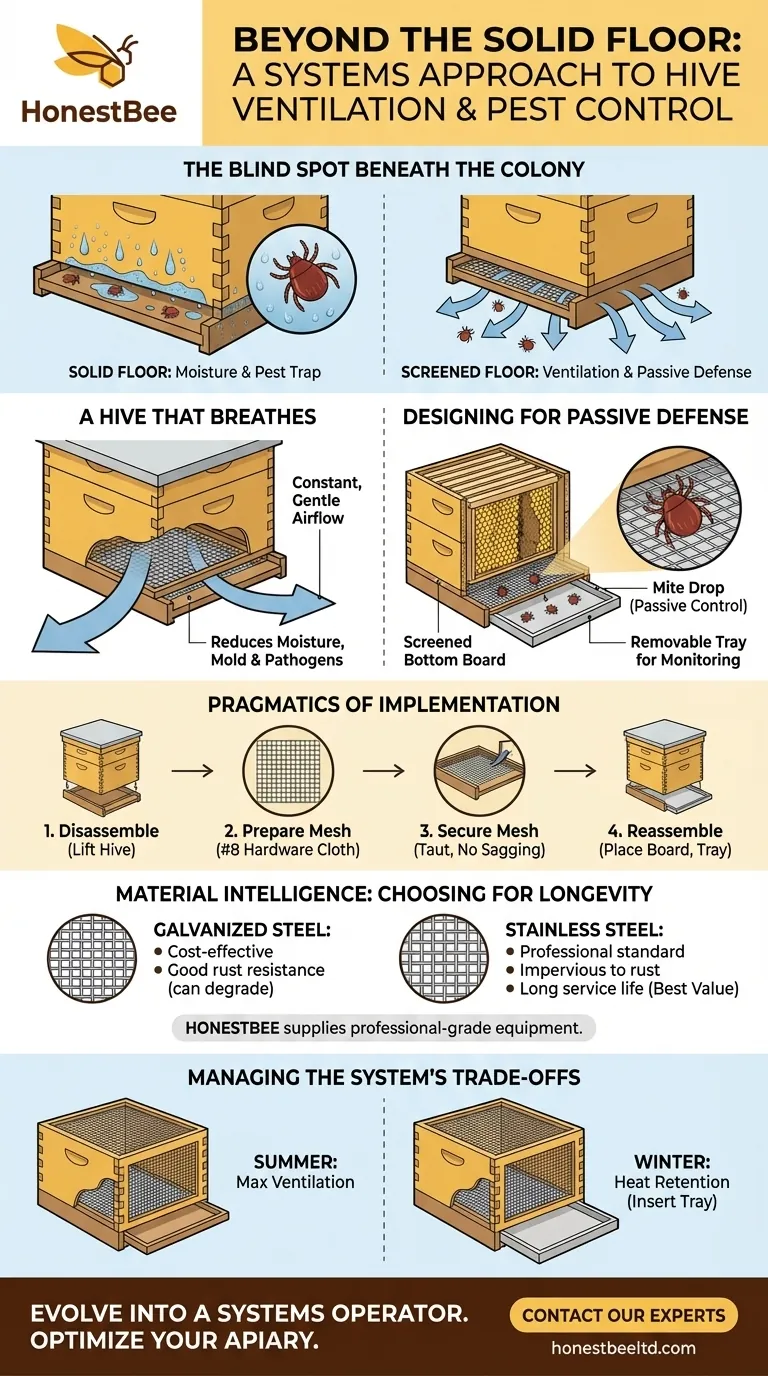 HonestBee

BEYOND THE SOLID FLOOR: A SYSTEMS APPROACH TO HIVE VENTILATION & PEST CONTROL

THE BLIND SPOT BENEATH THE COLONY

SOLID FLOOR: Moisture & Pest Trap

SCREENED FLOOR: Ventilation & Passive Defense

A HIVE THAT BREATHES

Constant, Gentle Airflow

Reduces Moisture, Mold & Pathogens

DESIGNING FOR PASSIVE DEFENSE

Mite Drop (Passive Control)

Screened Bottom Board

Removable Tray for Monitoring

PRAGMATICS OF IMPLEMENTATION

1. Disassemble (Lift Hive)

2. Prepare Mesh (#8 Hardware Cloth)

3. Secure Mesh (Taut, No Sagging)

4. Reassemble (Place Board, Tray)

MATERIAL INTELLIGENCE: CHOOSING FOR LONGEVITY

GALVANIZED STEEL:
• Cost-effective
• Good rust resistance (can degrade)

STAINLESS STEEL:
• Professional standard
• Impervious to rust
• Long service life (Best Value)

HONESTBEE supplies professional-grade equipment.

MANAGING THE SYSTEM'S TRADE-OFFS

SUMMER: Max Ventilation

WINTER: Heat Retention (Insert Tray)

EVOLVE INTO A SYSTEMS OPERATOR. OPTIMIZE YOUR APIARY.

CONTACT OUR EXPERTS

honestbeeltd.com