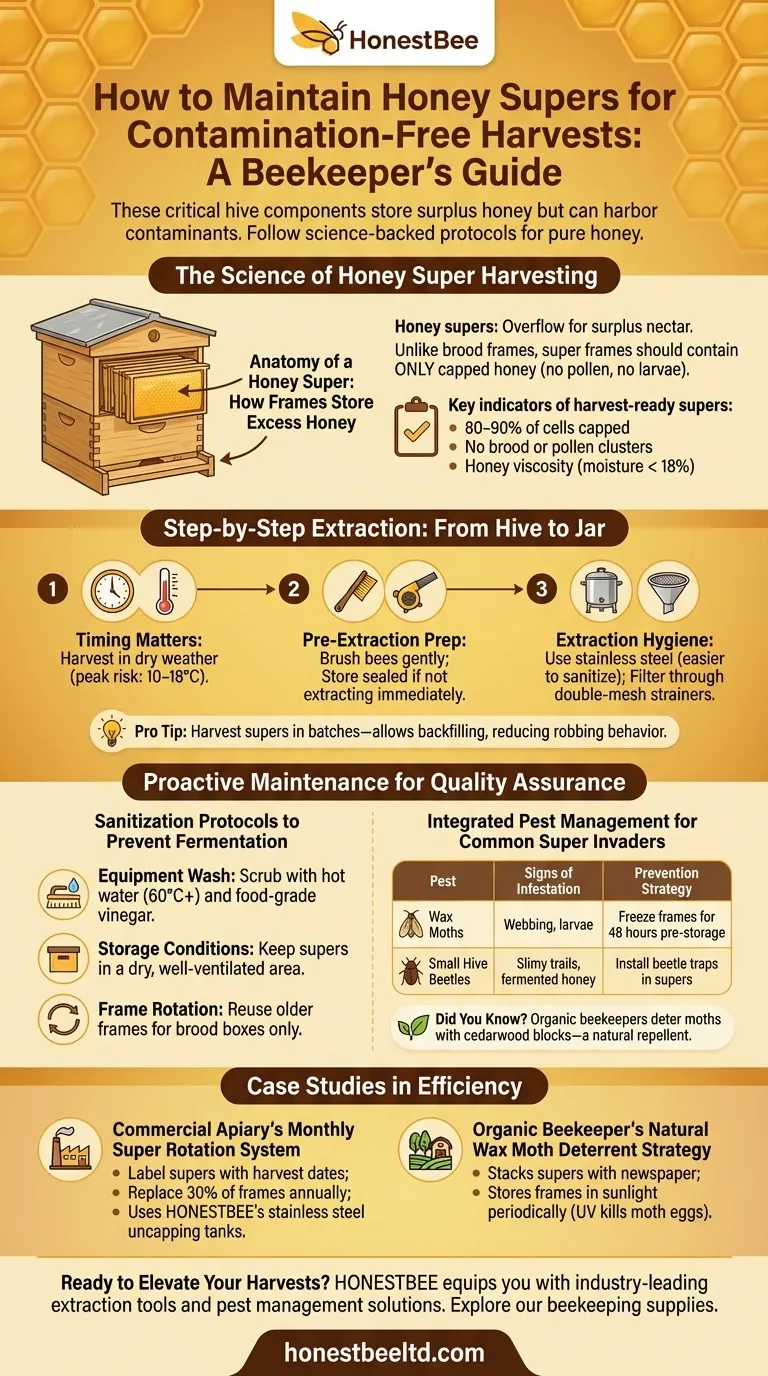 HonestBee

How to Maintain Honey Supers for Contamination-Free Harvests: A Beekeeper's Guide

These critical hive components store surplus honey but can harbor contaminants. Follow science-backed protocols for pure honey.

The Science of Honey Super Harvesting

Anatomy of a Honey Super: How Frames Store Excess Honey

Honey supers: Overflow for surplus nectar. Unlike brood frames, super frames should contain ONLY capped honey (no pollen, no larvae).

Key indicators of harvest-ready supers:
• 80–90% of cells capped
• No brood or pollen clusters
• Honey viscosity (moisture < 18%)

Step-by-Step Extraction: From Hive to Jar

1 Timing Matters: Harvest in dry weather (peak risk: 10–18°C).

2 Pre-Extraction Prep: Brush bees gently; Store sealed if not extracting immediately.

3 Extraction Hygiene: Use stainless steel (easier to sanitize); Filter through double-mesh strainers.

Pro Tip: Harvest supers in batches—allows backfilling, reducing robbing behavior.

Proactive Maintenance for Quality Assurance

Sanitization Protocols to Prevent Fermentation

Equipment Wash: Scrub with hot water (60°C+) and food-grade vinegar.

Storage Conditions: Keep supers in a dry, well-ventilated area.

Frame Rotation: Reuse older frames for brood boxes only.

Integrated Pest Management for Common Super Invaders

| Pest | Signs of Infestation | Prevention Strategy |
|---|---|---|
| Wax Moths | Webbing, larvae | Freeze frames for 48 hours pre-storage |
| Small Hive Beetles | Slimy trails, fermented honey | Install beetle traps in supers |

Did You Know? Organic beekeepers deter moths with cedarwood blocks—a natural repellent.

Case Studies in Efficiency

Commercial Apiary's Monthly Super Rotation System
• Label supers with harvest dates;
• Replace 30% of frames annually;
• Uses HONESTBEE's stainless steel uncapping tanks.

Organic Beekeeper's Natural Wax Moth Deterrent Strategy
• Stacks supers with newspaper;
• Stores frames in sunlight periodically (UV kills moth eggs).

Ready to Elevate Your Harvests? HONESTBEE equips you with industry-leading extraction tools and pest management solutions. Explore our beekeeping supplies.

honestbeeltd.com